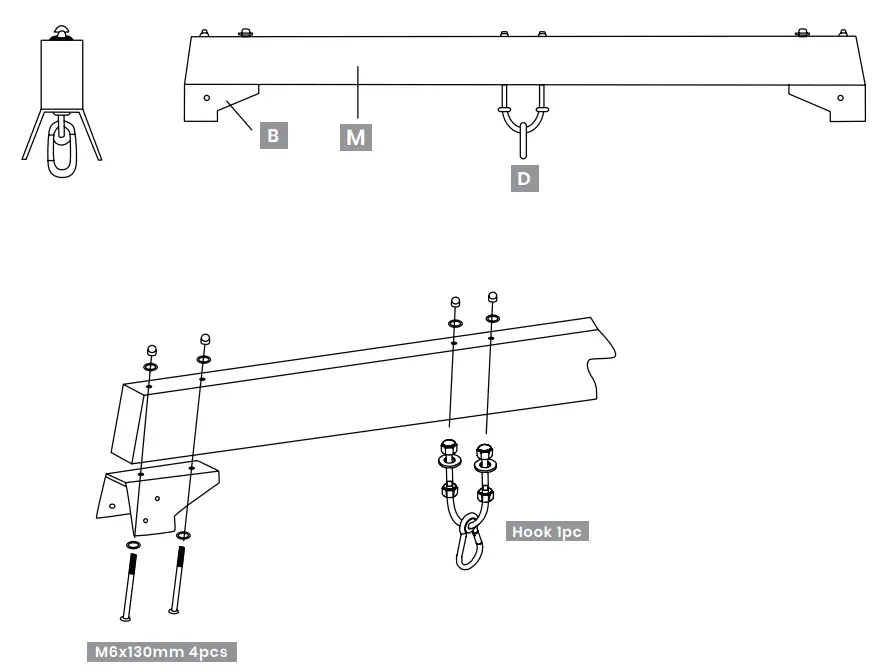 B
M
D

Hook 1pc

M6x130mm 4pcs