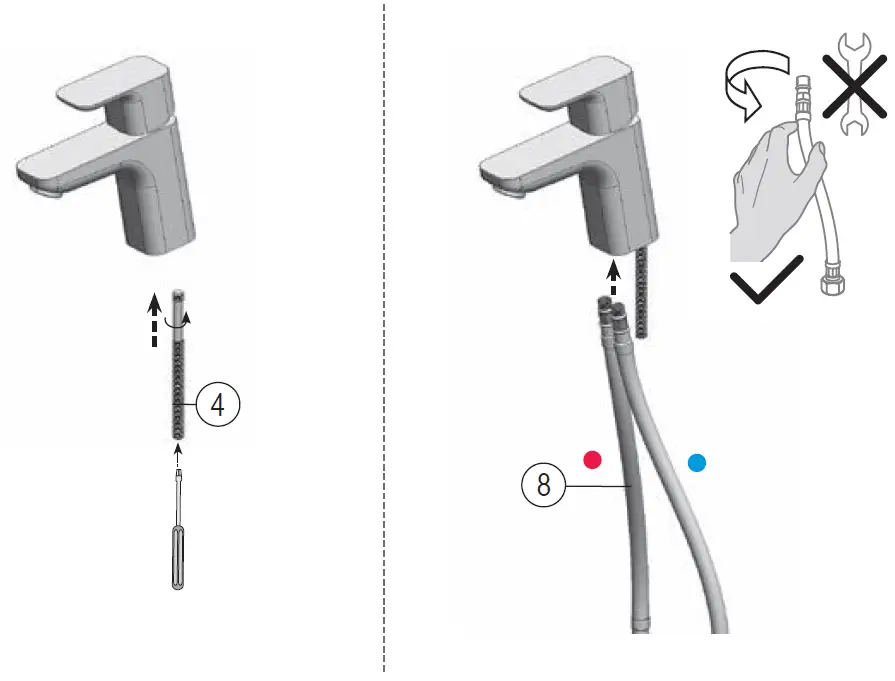 4

8