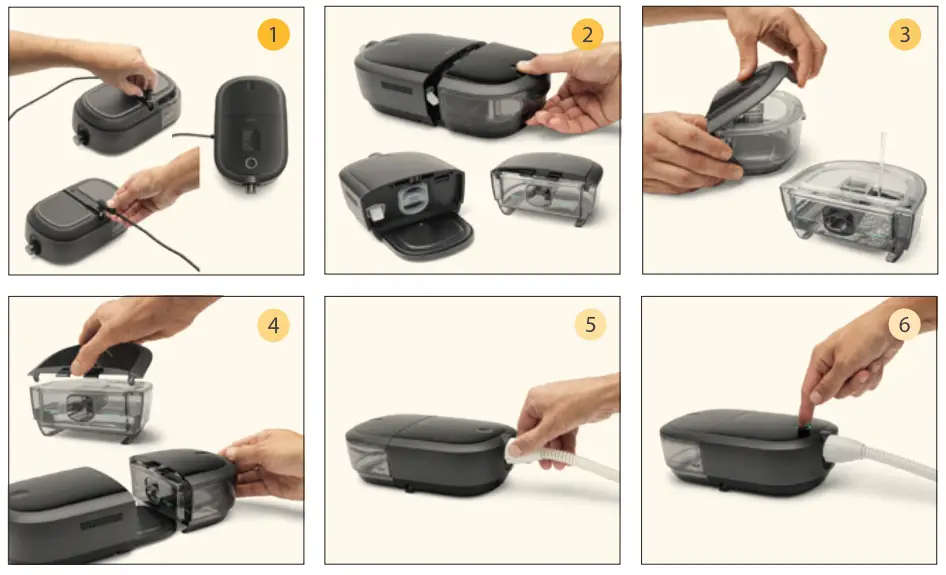 1

2

3

4

5

6