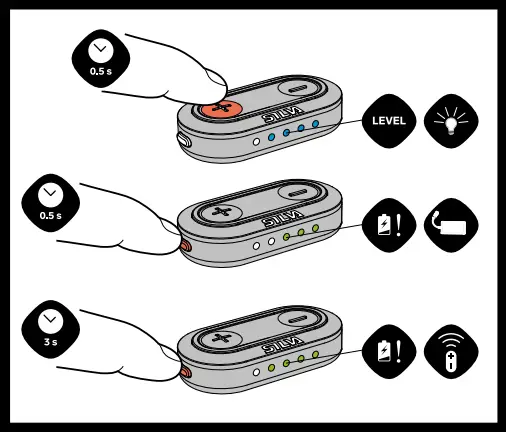 0.5 s

SILVA

LEVEL

0.5 s

SILVA

3 s

SILVA