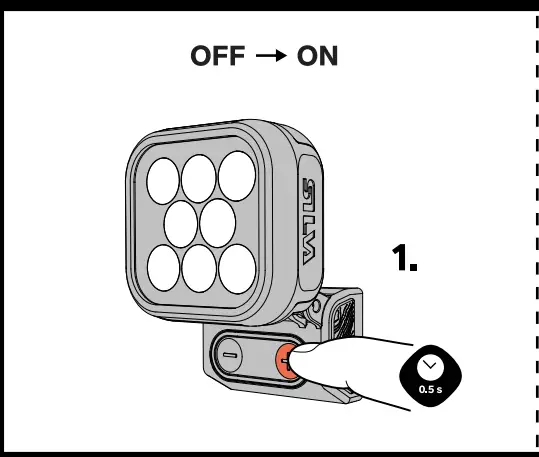 OFF → ON

SILVA

1.

0.5 s