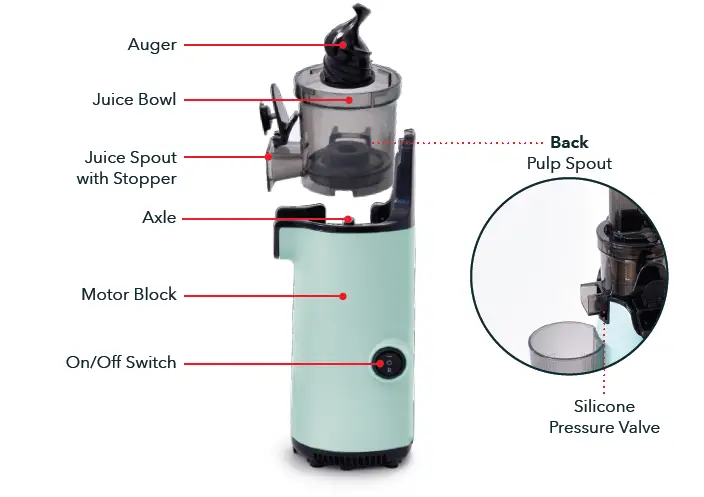 Auger

Juice Bowl

Juice Spout with Stopper

Axle

Motor Block

On/Off Switch

Back Pulp Spout

Silicone Pressure Valve