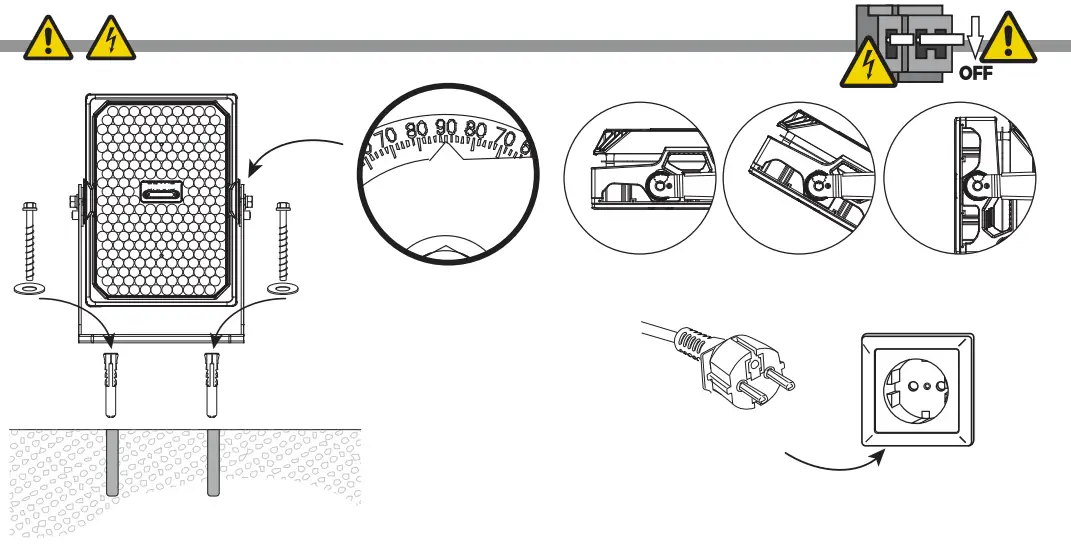 OFF

70 80 90 80 70