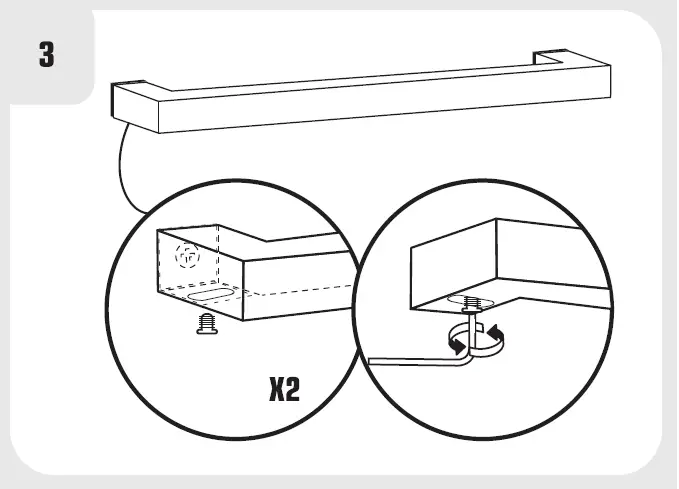 3

X2