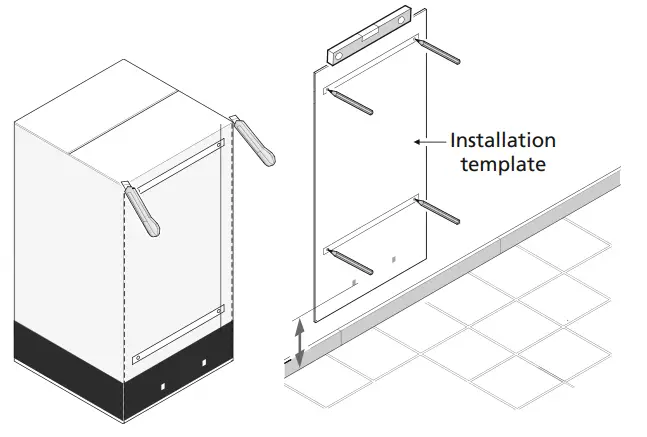 Installation template