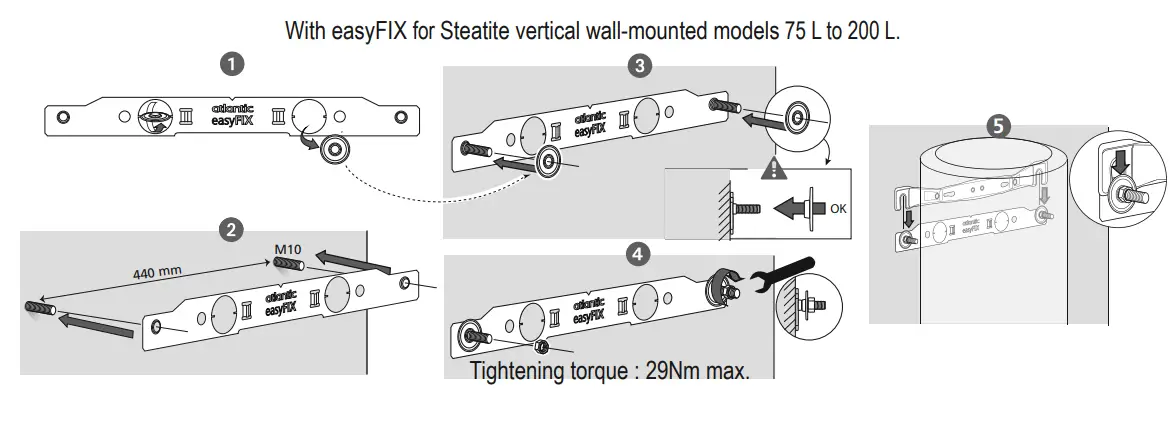 With easyFIX for Steatite vertical wall-mounted models 75 L to 200 L.

1

atlantic easyFIX

2

440 mm

M10

atlantic easyFIX

3

atlantic easyFIX

OK

4

atlantic easyFIX

Tightening torque : 29Nm max.

5

atlantic easyFIX