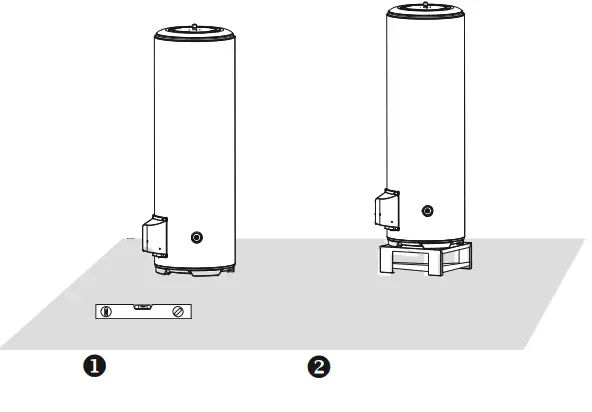 ❶

❷