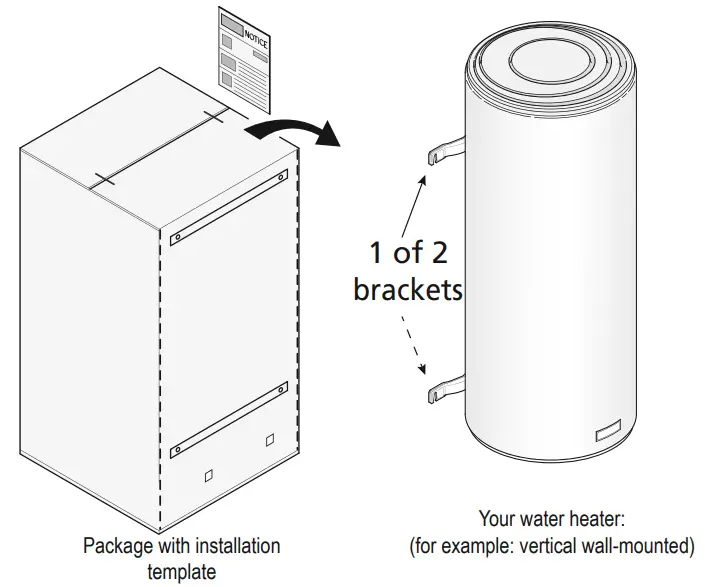 NOTICE

1 of 2
brackets

Package with installation template

Your water heater:
(for example: vertical wall-mounted)