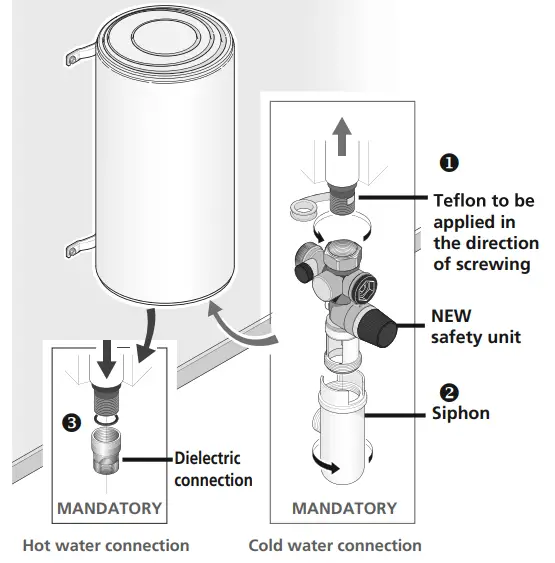 ❶
Teflon to be applied in the direction of screwing

NEW safety unit

❷
Siphon

❸

Dielectric connection

MANDATORY

MANDATORY

Hot water connection

Cold water connection