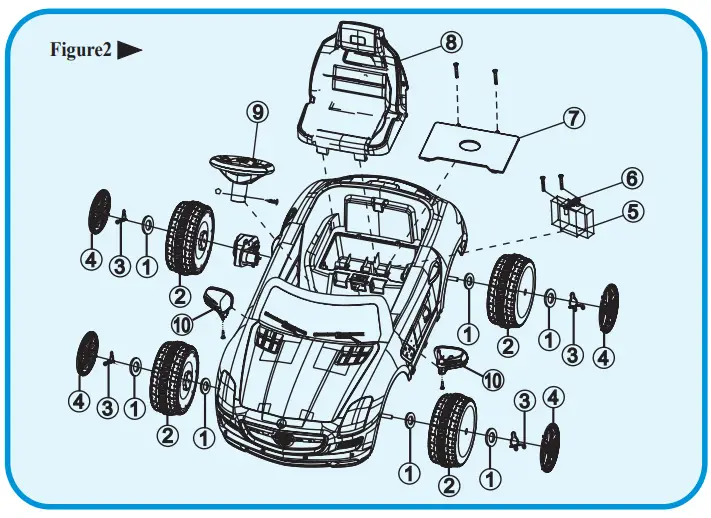 Figure2

8
9
7
6
5
4
3
1
2
10
1
2
1
3
4
4
3
1
2
1
10
3
4
1
2
1