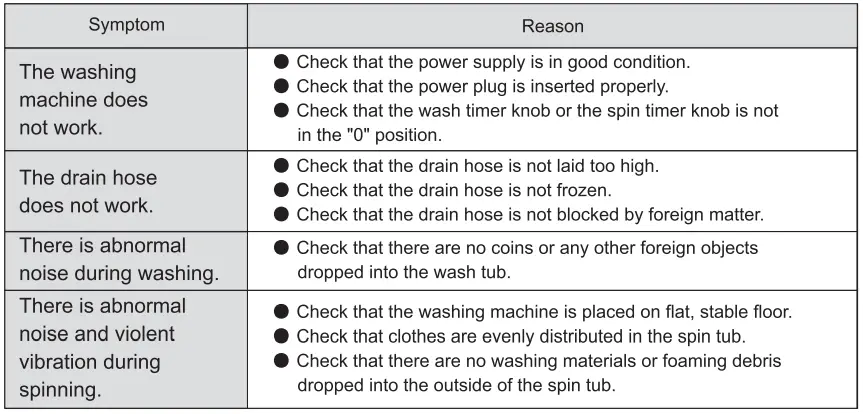 | Symptom | Reason |
|---|---|
| The washing machine does not work. | ● Check that the power supply is in good condition. ● Check that the power plug is inserted properly. ● Check that the wash timer knob or the spin timer knob is not in the "0" position. |
| The drain hose does not work. | ● Check that the drain hose is not laid too high. ● Check that the drain hose is not frozen. ● Check that the drain hose is not blocked by foreign matter. |
| There is abnormal noise during washing. | ● Check that there are no coins or any other foreign objects dropped into the wash tub. |
| There is abnormal noise and violent vibration during spinning. | ● Check that the washing machine is placed on flat, stable floor. ● Check that clothes are evenly distributed in the spin tub. ● Check that there are no washing materials or foaming debris dropped into the outside of the spin tub. |