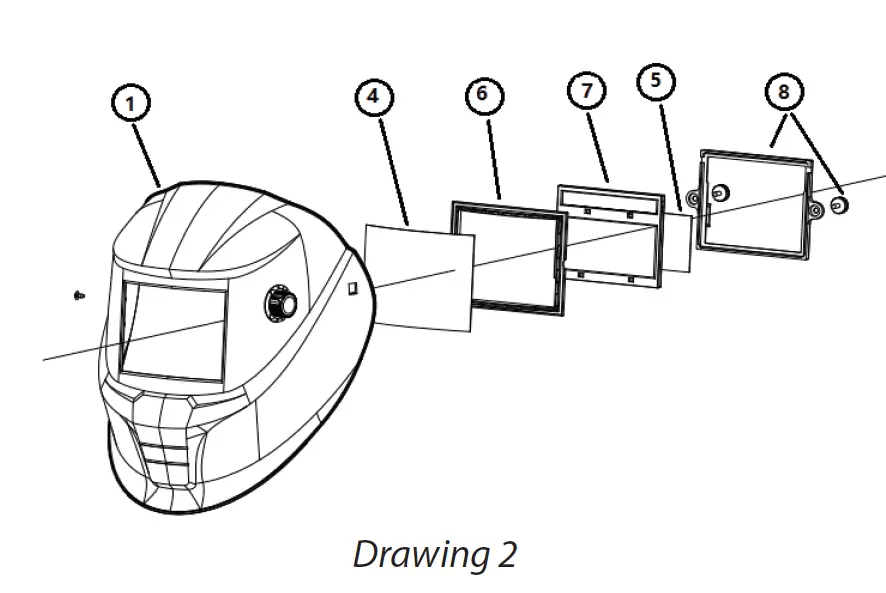 1
4
6
7
5
8

Drawing 2