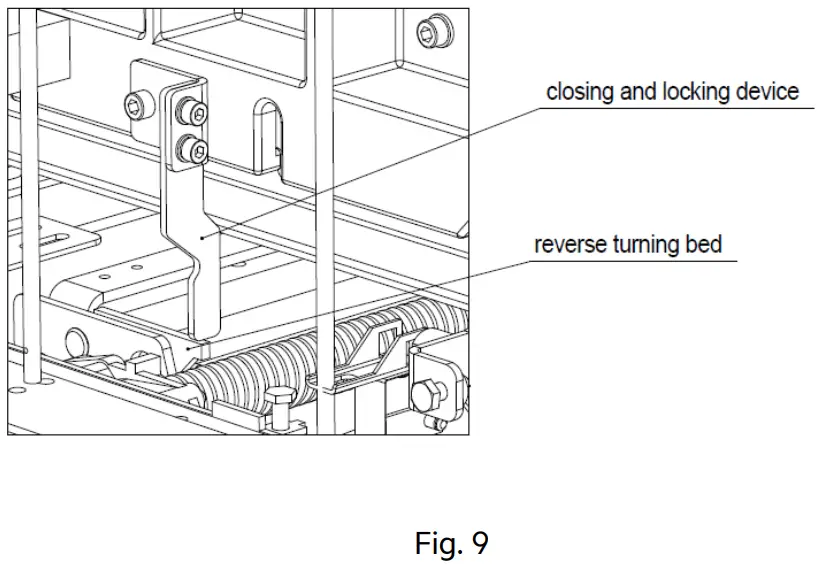 closing and locking device

reverse turning bed

Fig. 9