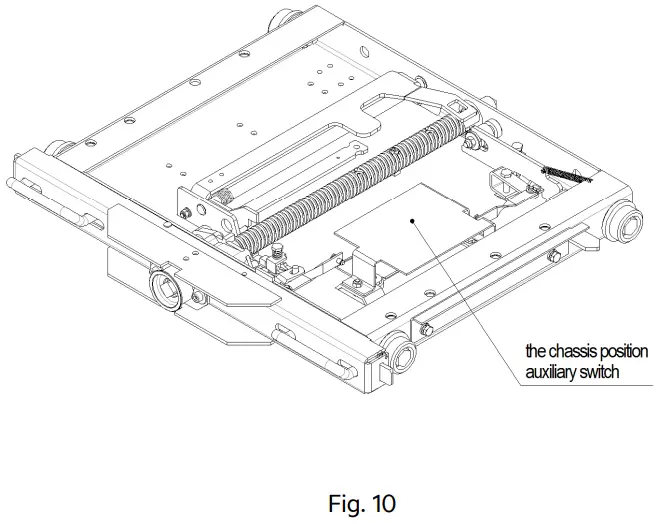 the chassis position auxiliary switch

Fig. 10