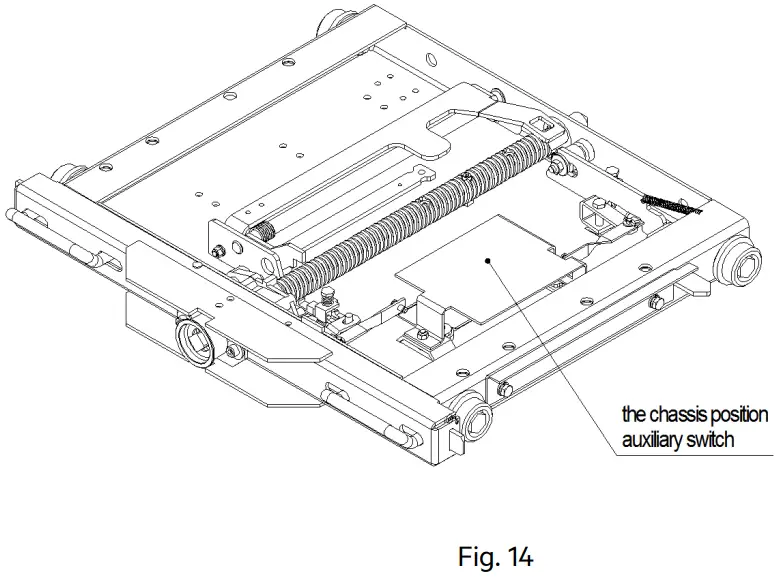 the chassis position auxiliary switch

Fig. 14