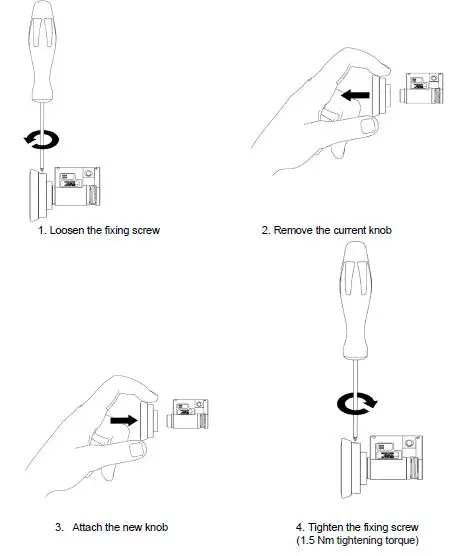 1. Loosen the fixing screw

2. Remove the current knob

3. Attach the new knob

4. Tighten the fixing screw (1.5 Nm tightening torque)