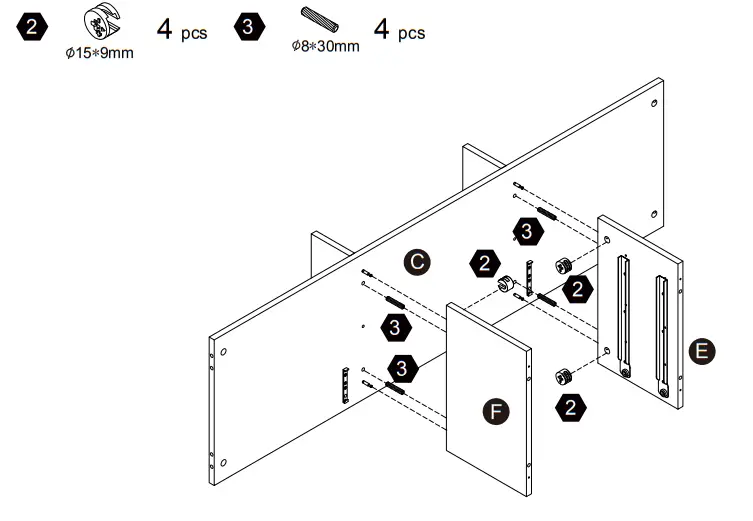 2 Ø15*9mm 4 pcs 3 Ø8*30mm 4 pcs

3
C
2
2
3
3
E
F
2