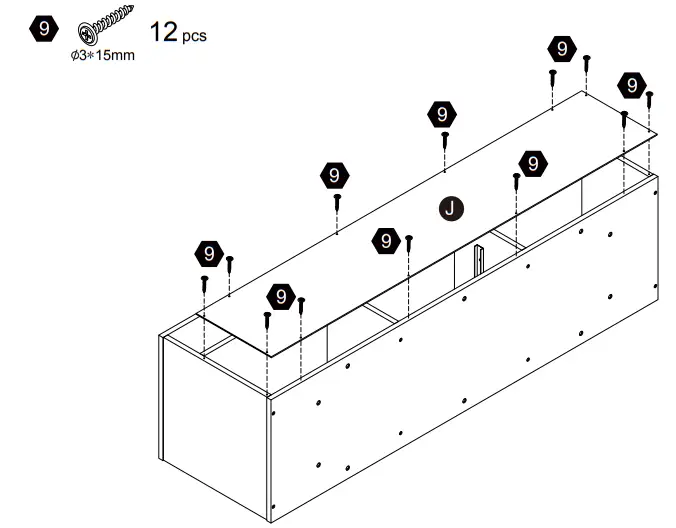 9 ϕ3*15mm 12 pcs

9
9
9
9
9
J
9
9
9