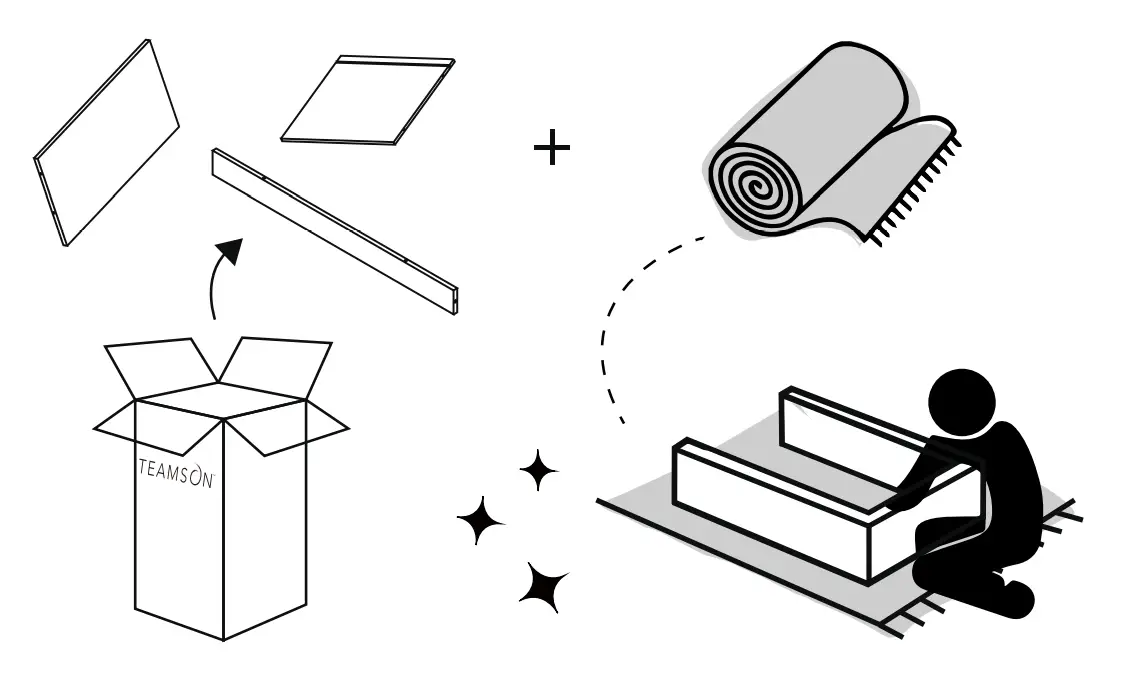 +

TEAMSON