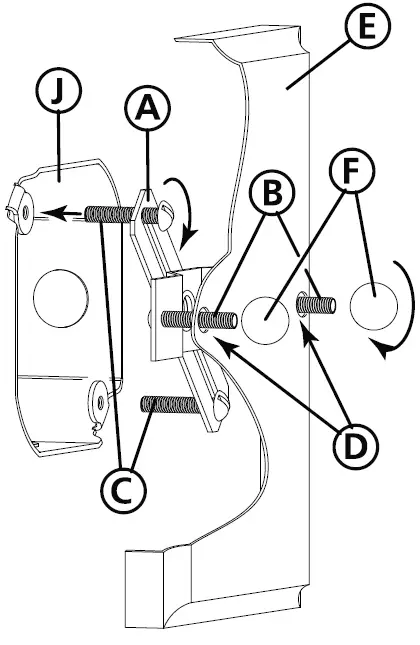 E
J
A
B
F
D
C