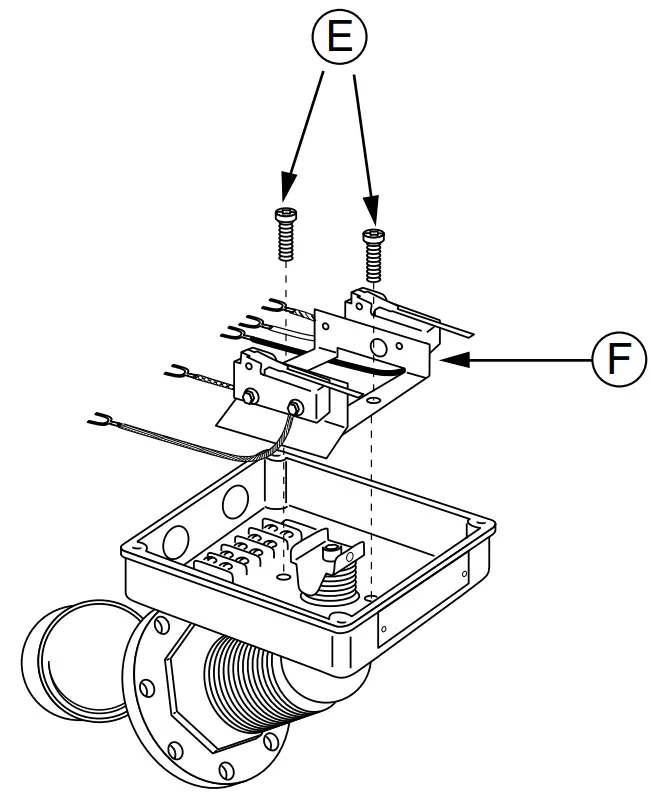 E

F