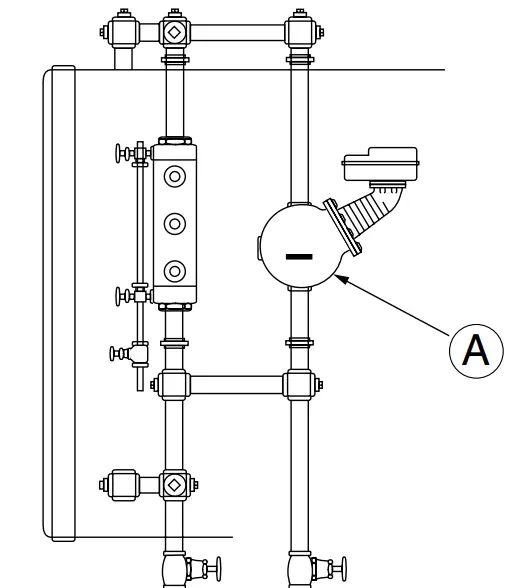 A