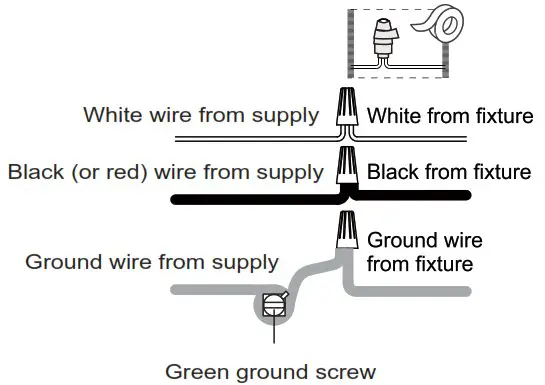 White wire from supply

White from fixture

Black (or red) wire from supply

Black from fixture

Ground wire from supply

Ground wire from fixture

Green ground screw