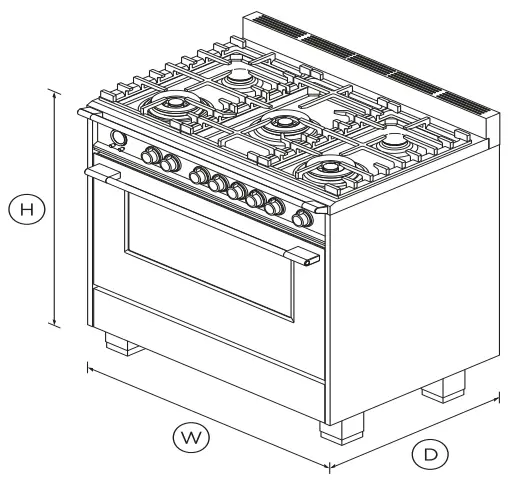 H

W

D