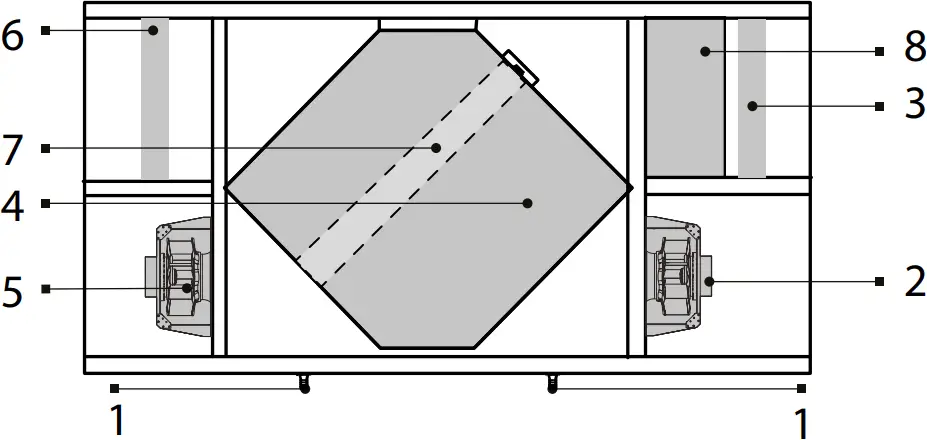 6
7
4
5
8
3
2
1
1