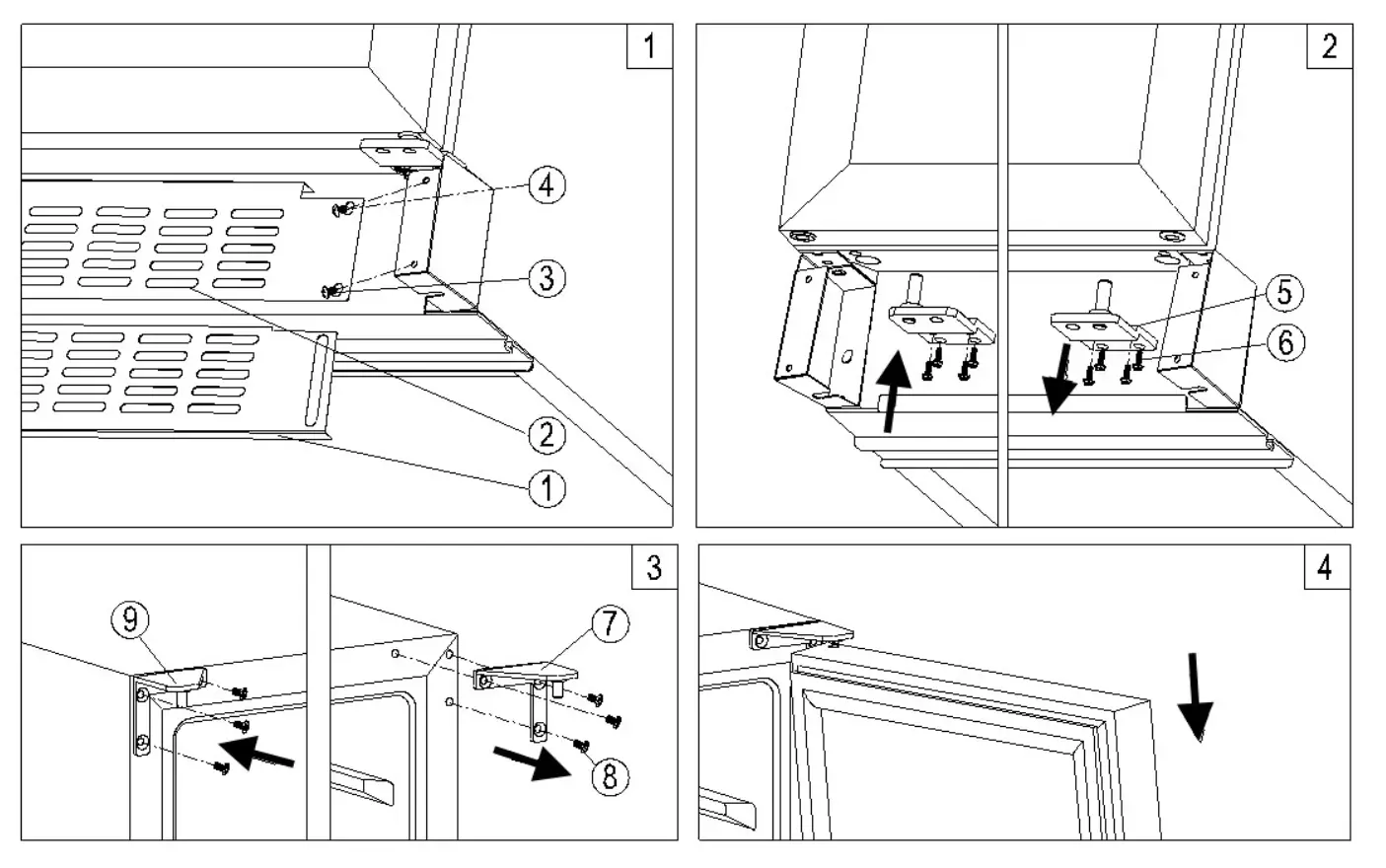 1
4
3
2
1

2
5
6

3
9
7
8

4