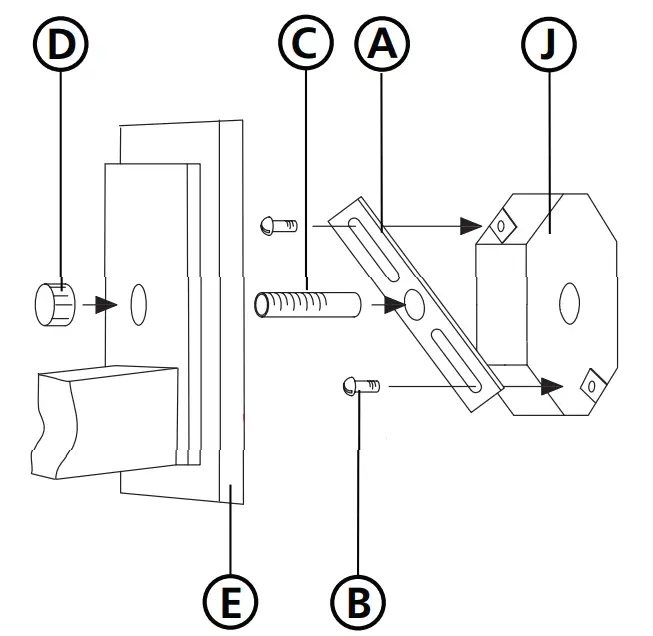 D
C
A
J
E
B