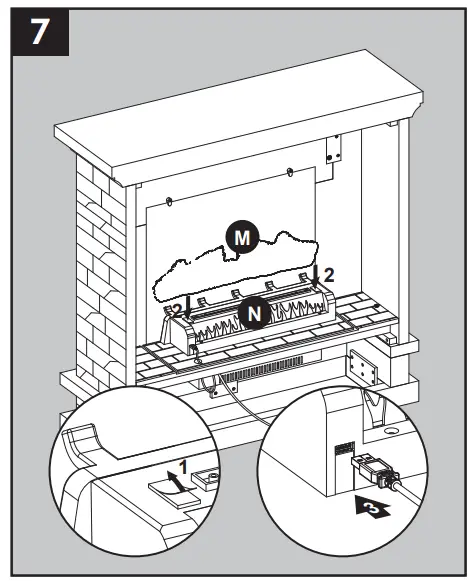 7

M

2

2

N

1

3