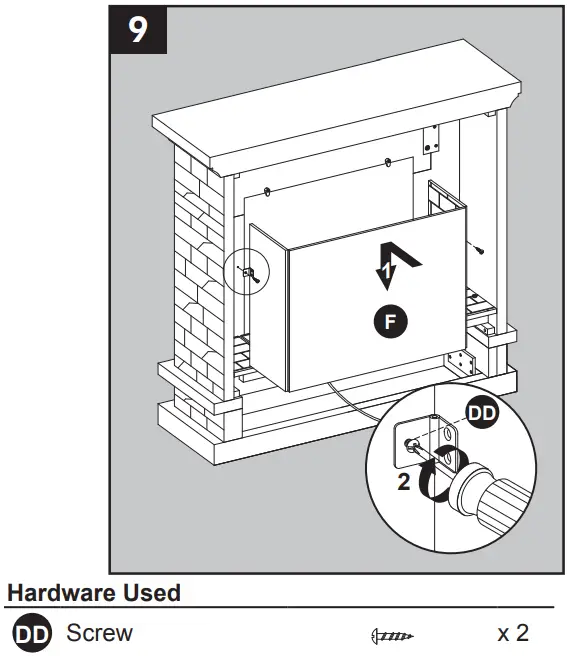 9

1

F

DD

2

Hardware Used

DD Screw x 2