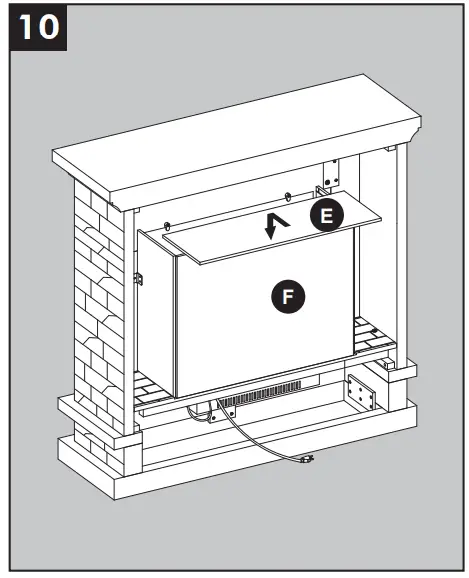 10

E

F