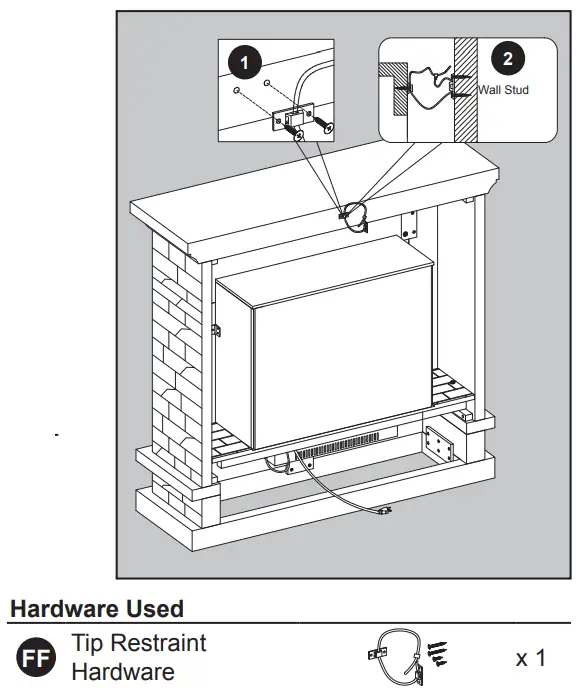 1

2

Wall Stud

Hardware Used

FF Tip Restraint Hardware

x 1