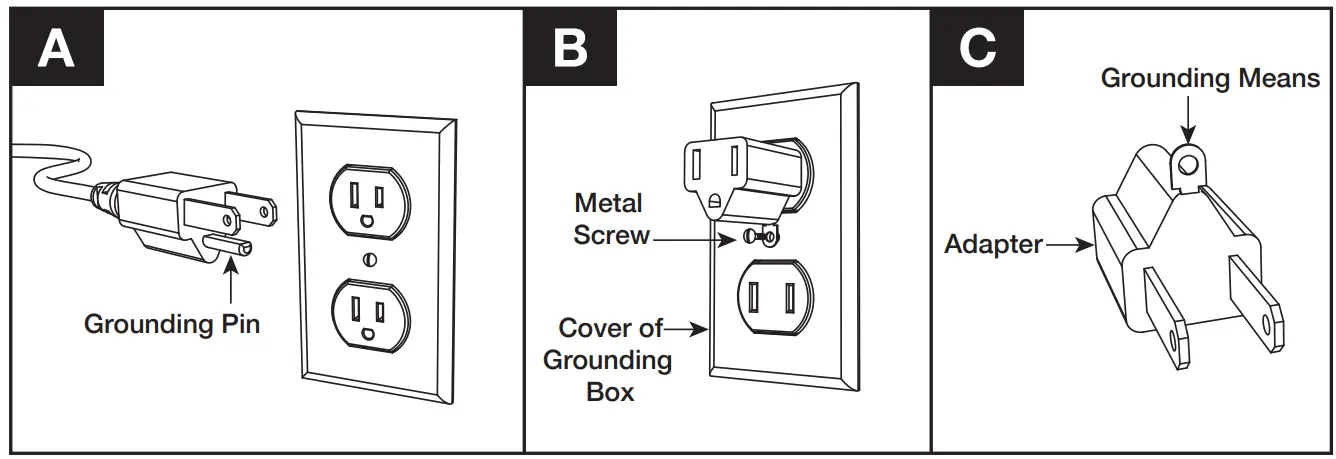 A

Grounding Pin

B

Metal Screw

Cover of Grounding Box

C

Grounding Means

Adapter