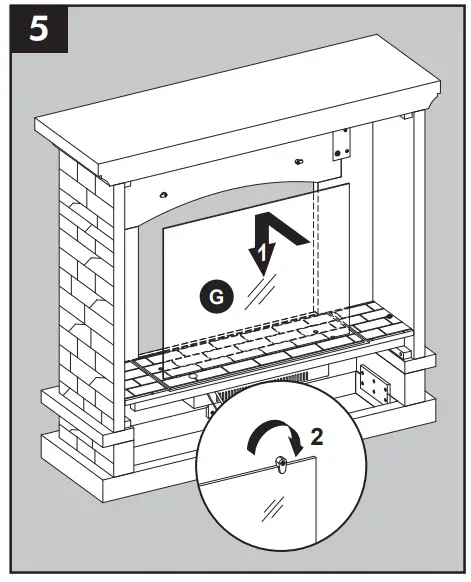 5

1

G

2