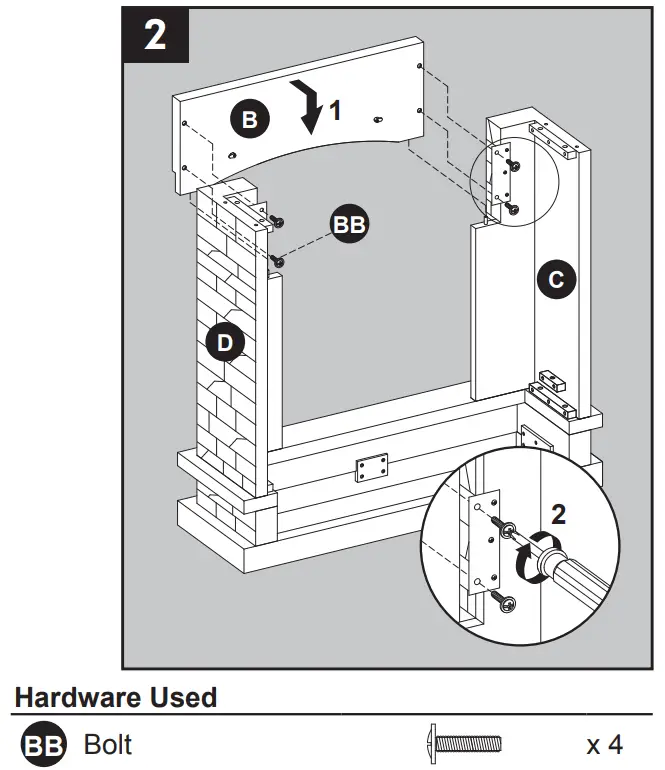 2

B

1

BB

C

D

2

Hardware Used

BB Bolt x 4