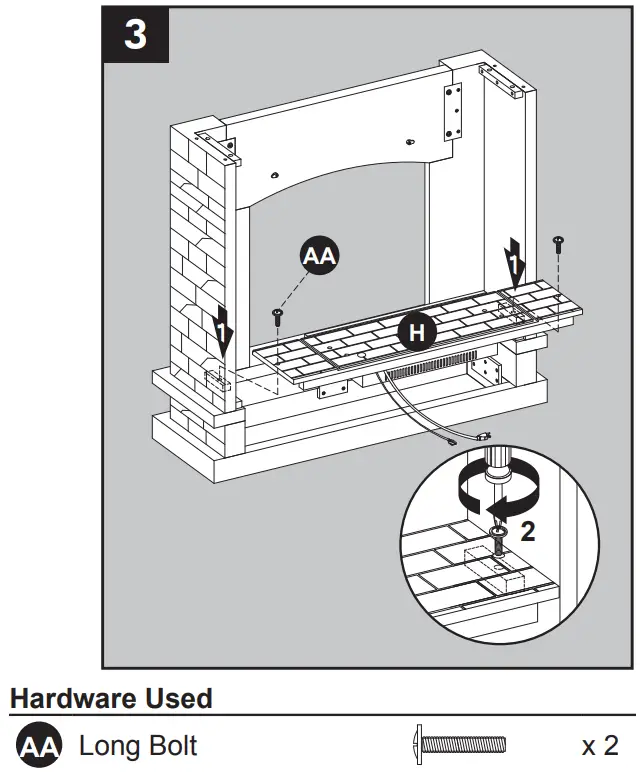 3

AA

1

1

H

2

Hardware Used

AA Long Bolt x 2