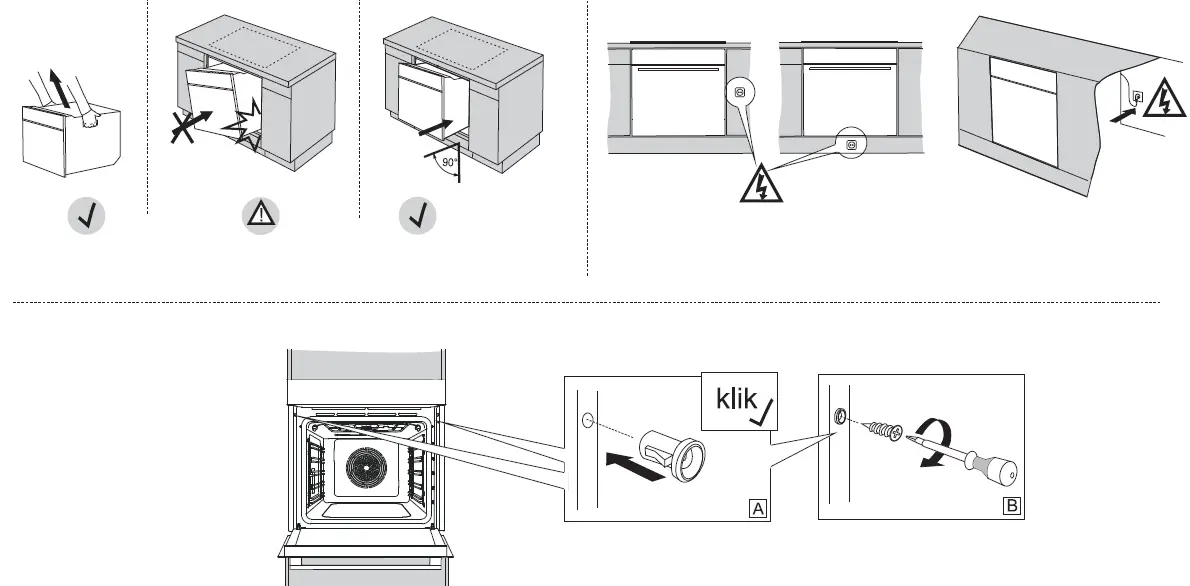 90°

klik

A

B