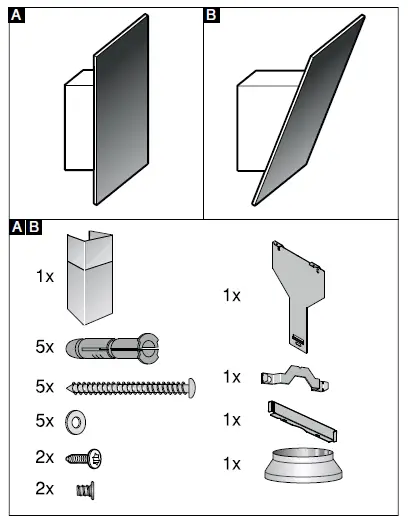 A

B

A B

1x

5x

5x

5x

2x

2x

1x

1x

1x

1x