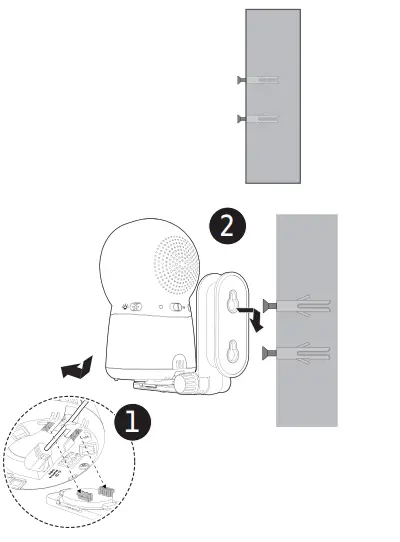 2

1