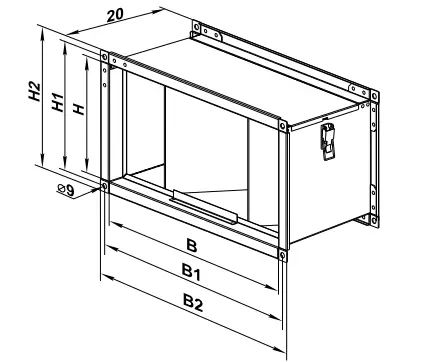 20
H2
H1
H
⌀9
B
B1
B2