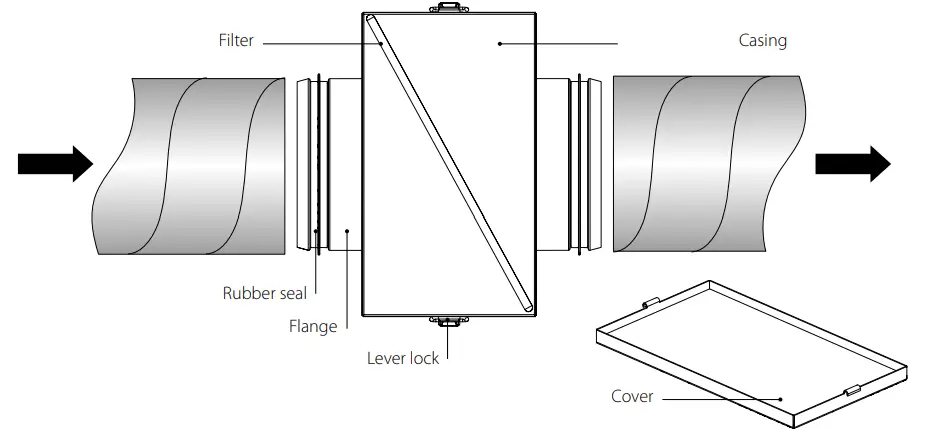 Filter
Casing
Rubber seal
Flange
Lever lock
Cover