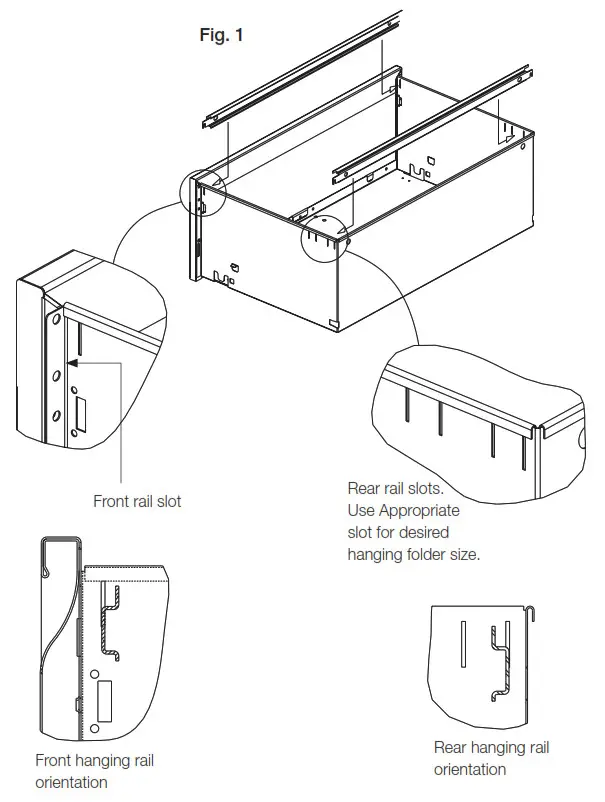 Fig. 1

Front rail slot

Rear rail slots. Use Appropriate slot for desired hanging folder size.

Front hanging rail orientation

Rear hanging rail orientation