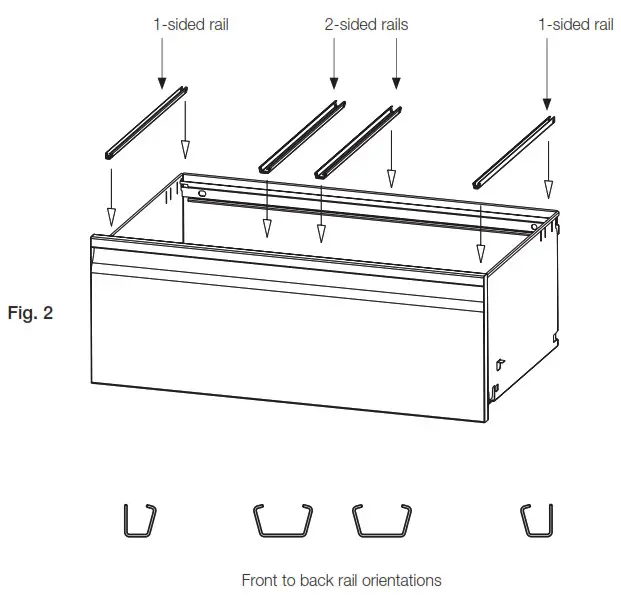 1-sided rail

2-sided rails

1-sided rail

Fig. 2

Front to back rail orientations