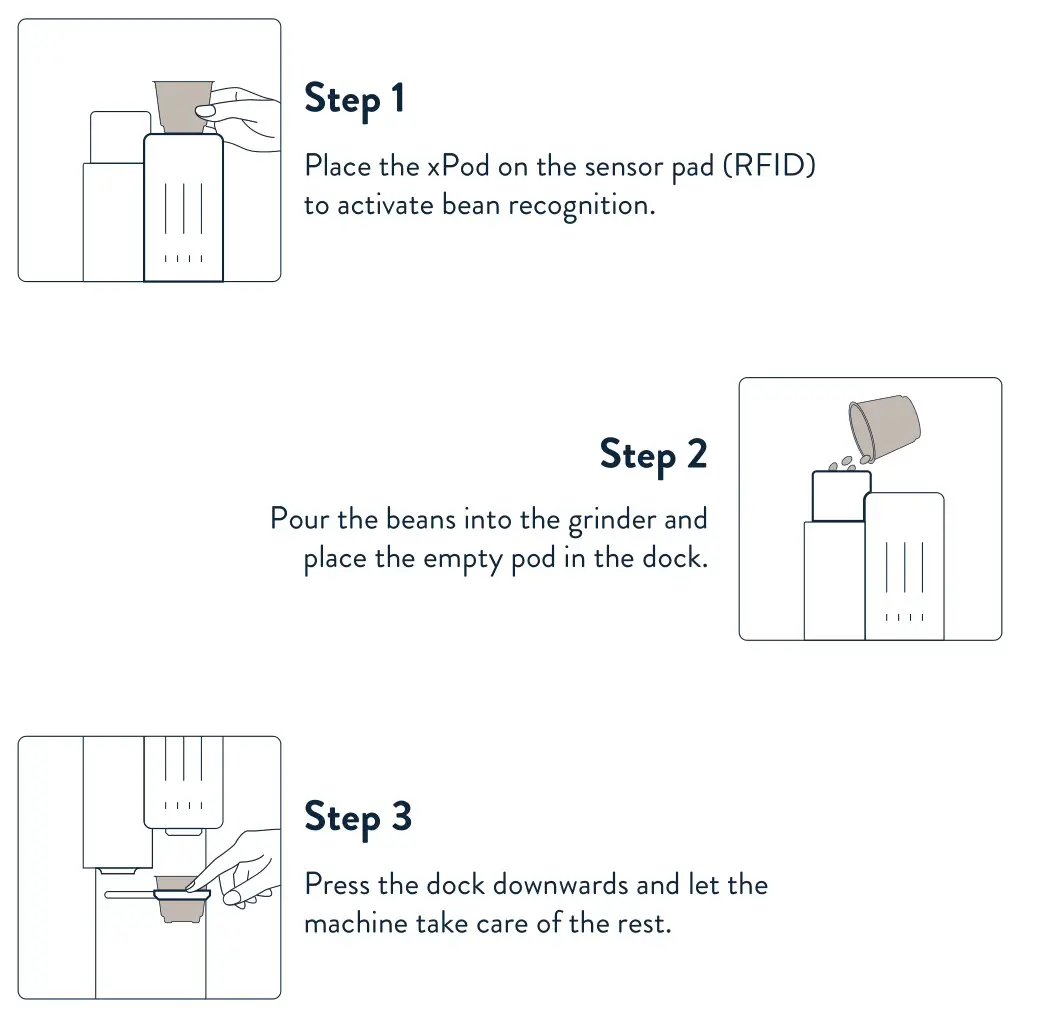 Step 1

Place the xPod on the sensor pad (RFID) to activate bean recognition.

Step 2

Pour the beans into the grinder and place the empty pod in the dock.

Step 3

Press the dock downwards and let the machine take care of the rest.