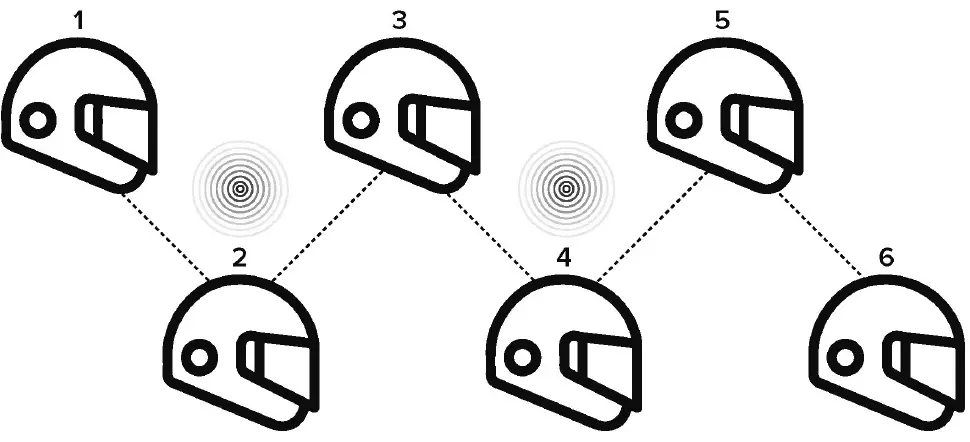 1
3
5
2
4
6