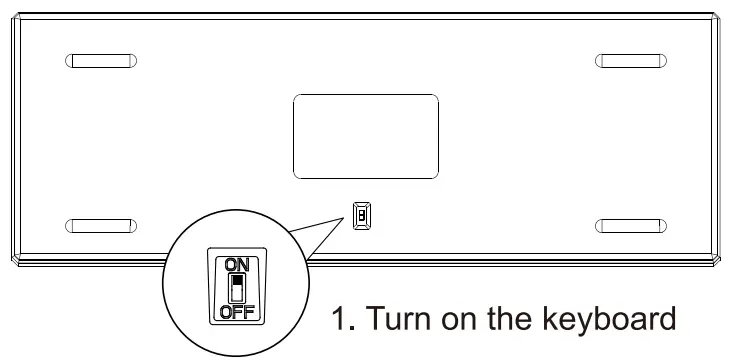 ON
OFF
1. Turn on the keyboard