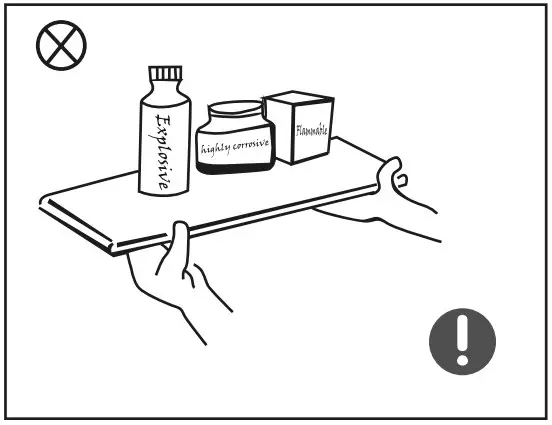 Explosive

highly corrosive

Flammable